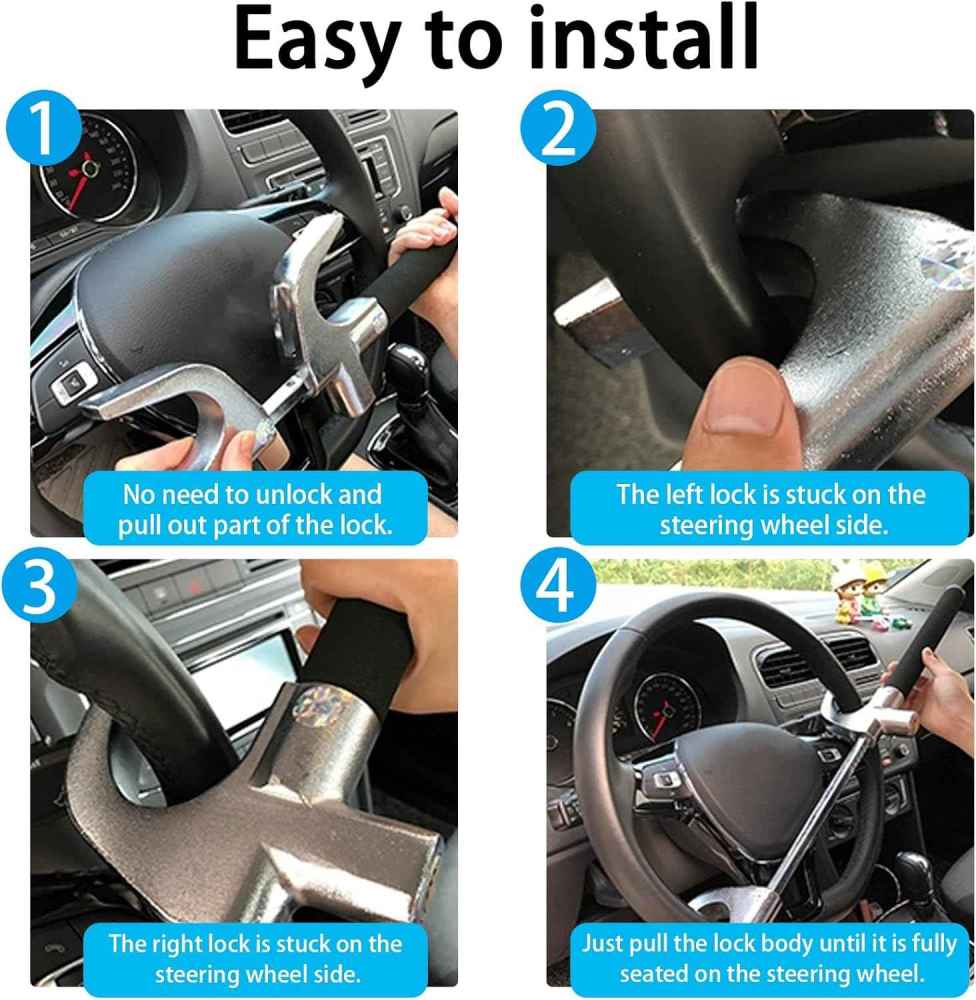 Easy to install

1

No need to unlock and pull out part of the lock.

2

The left lock is stuck on the steering wheel side.

3

The right lock is stuck on the steering wheel side.

4

Just pull the lock body until it is fully seated on the steering wheel.